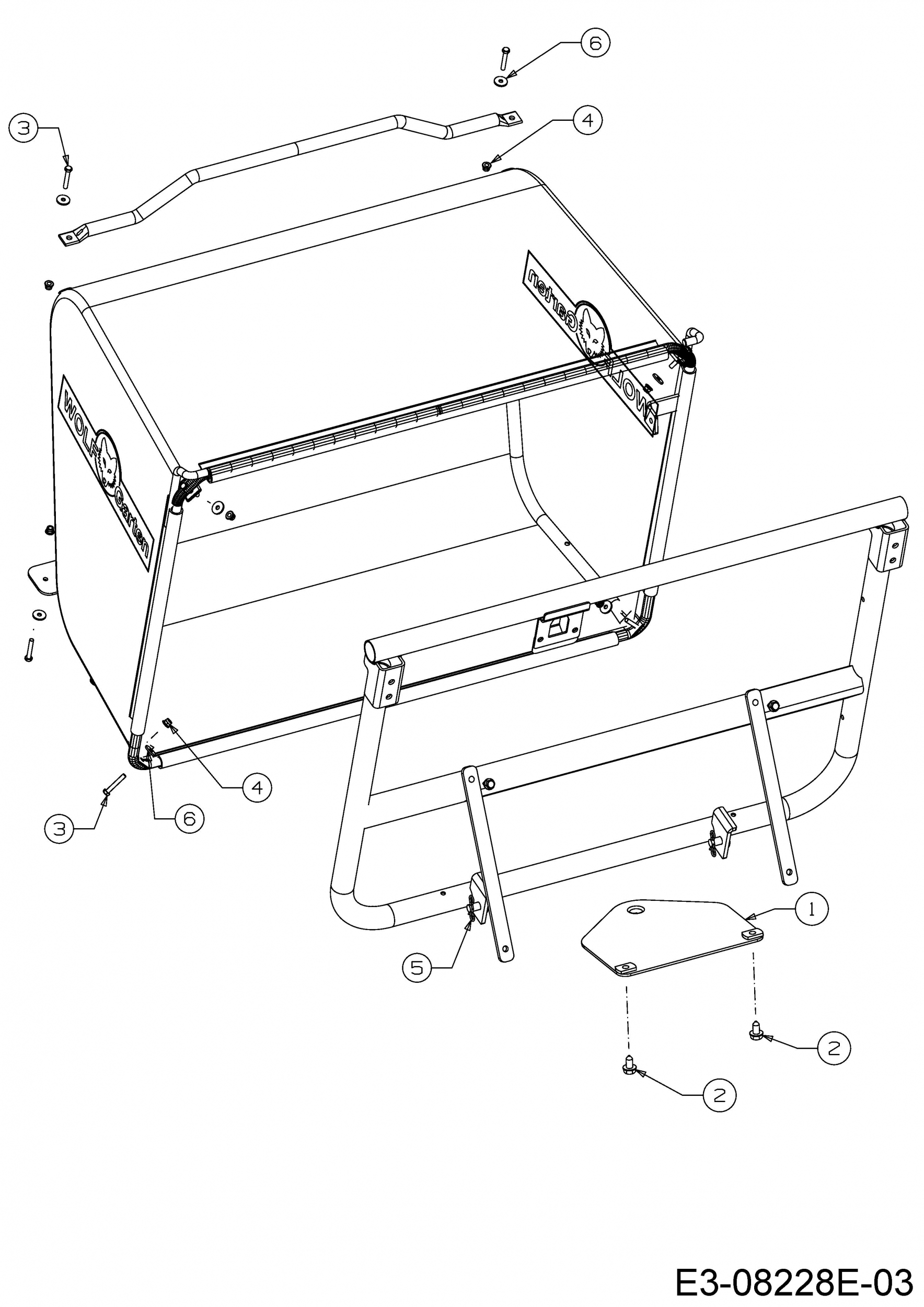 6

3

4

WOLF Garten

WOLF Garten

4

3

6

1

5

2

2

E3-08228E-03