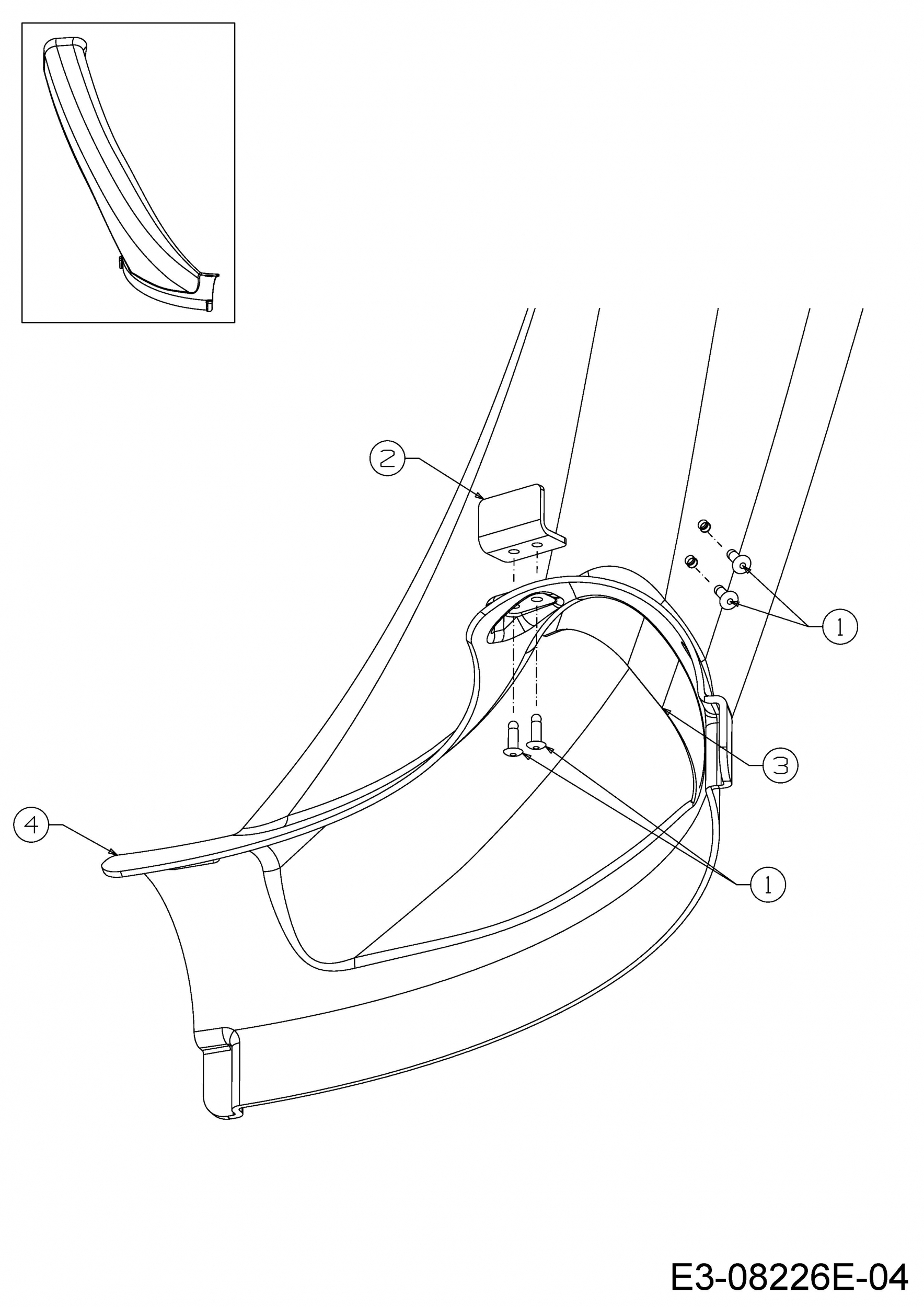 2
1
3
4
1
E3-08226E-04