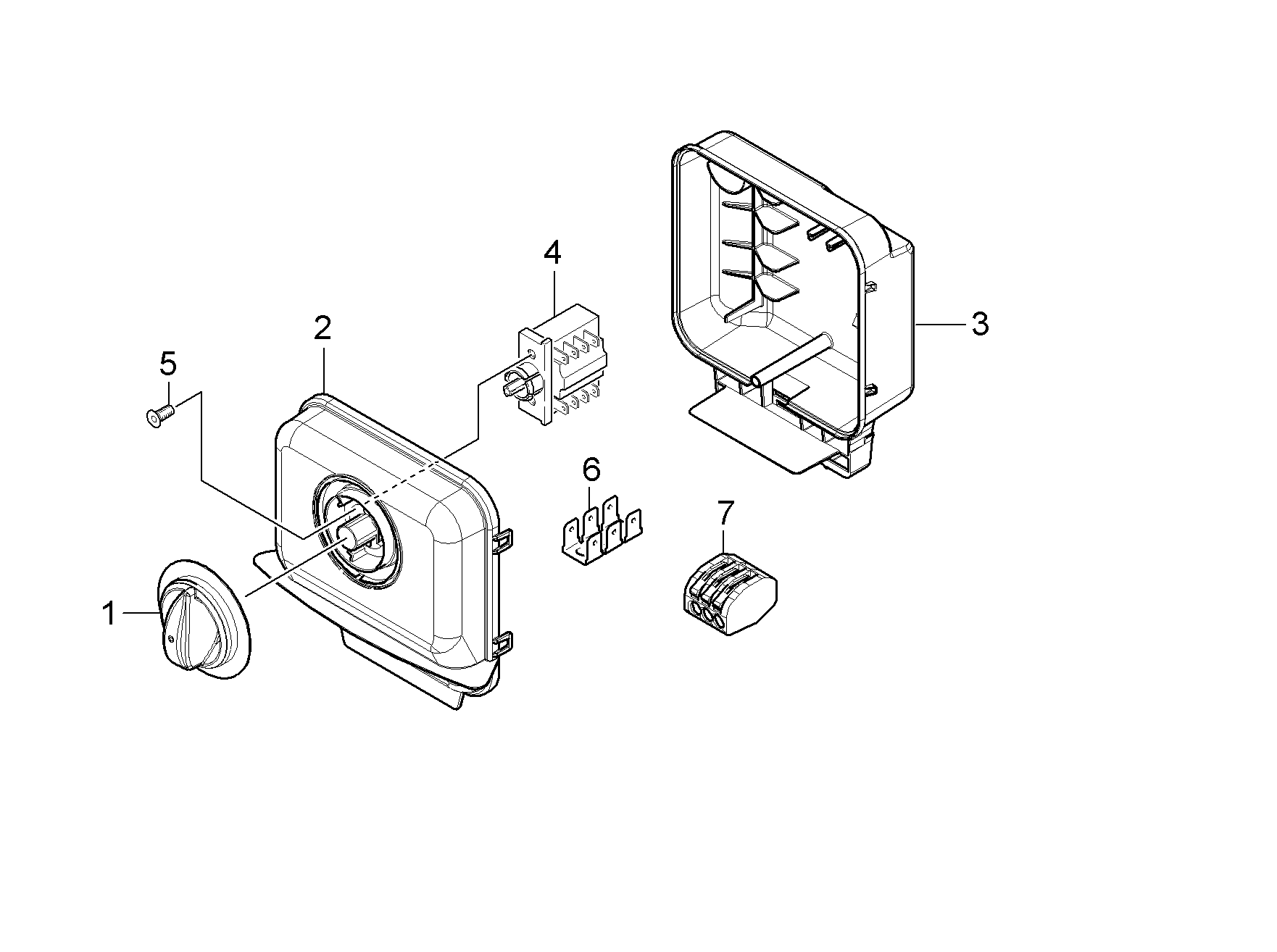 4
3
2
5
6
7
1