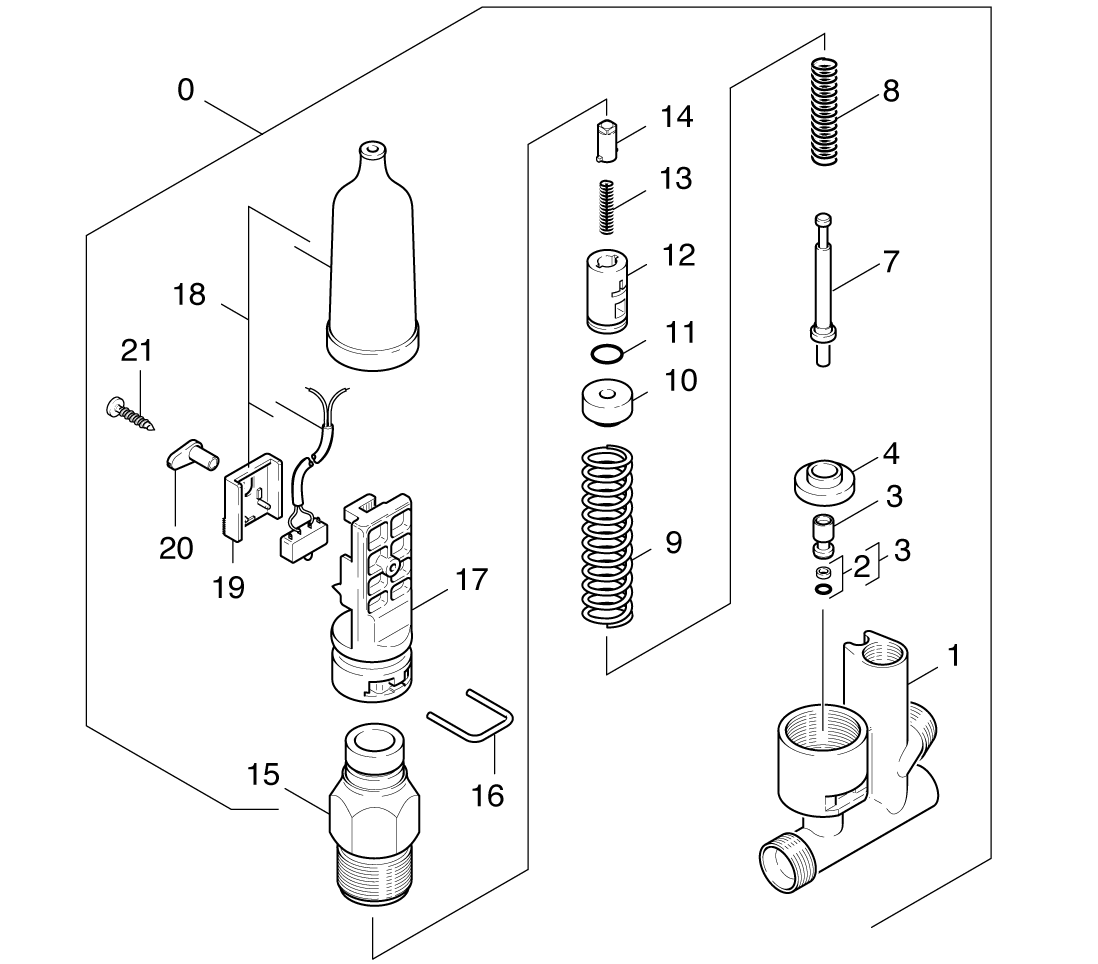 0
18
21
20
19
17
15
16
14
13
12
11
10
9
8
7
4
3
2
3
1