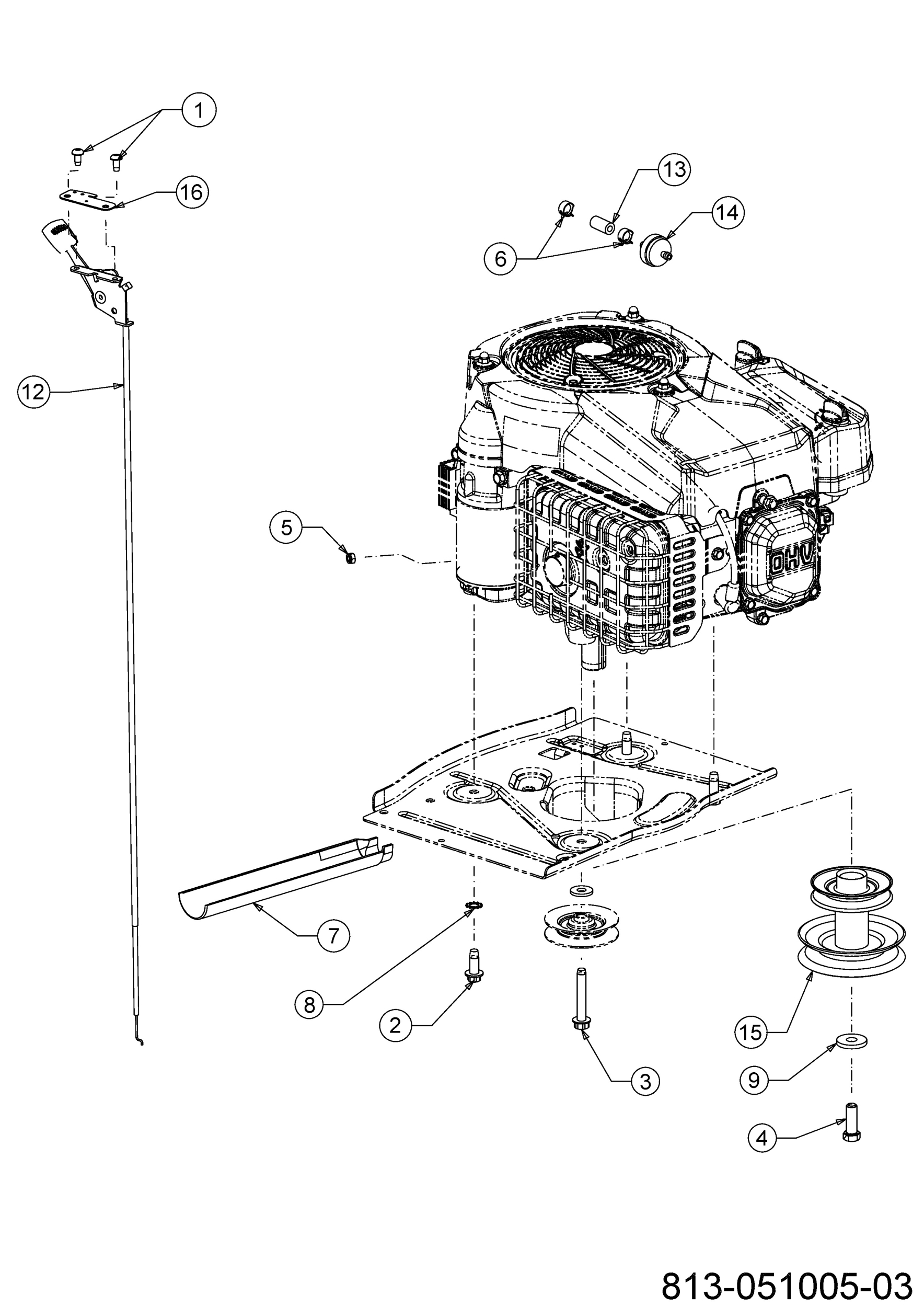 1
16
13
14
6
12
5
OHV
7
8
2
3
15
9
4
813-051005-03