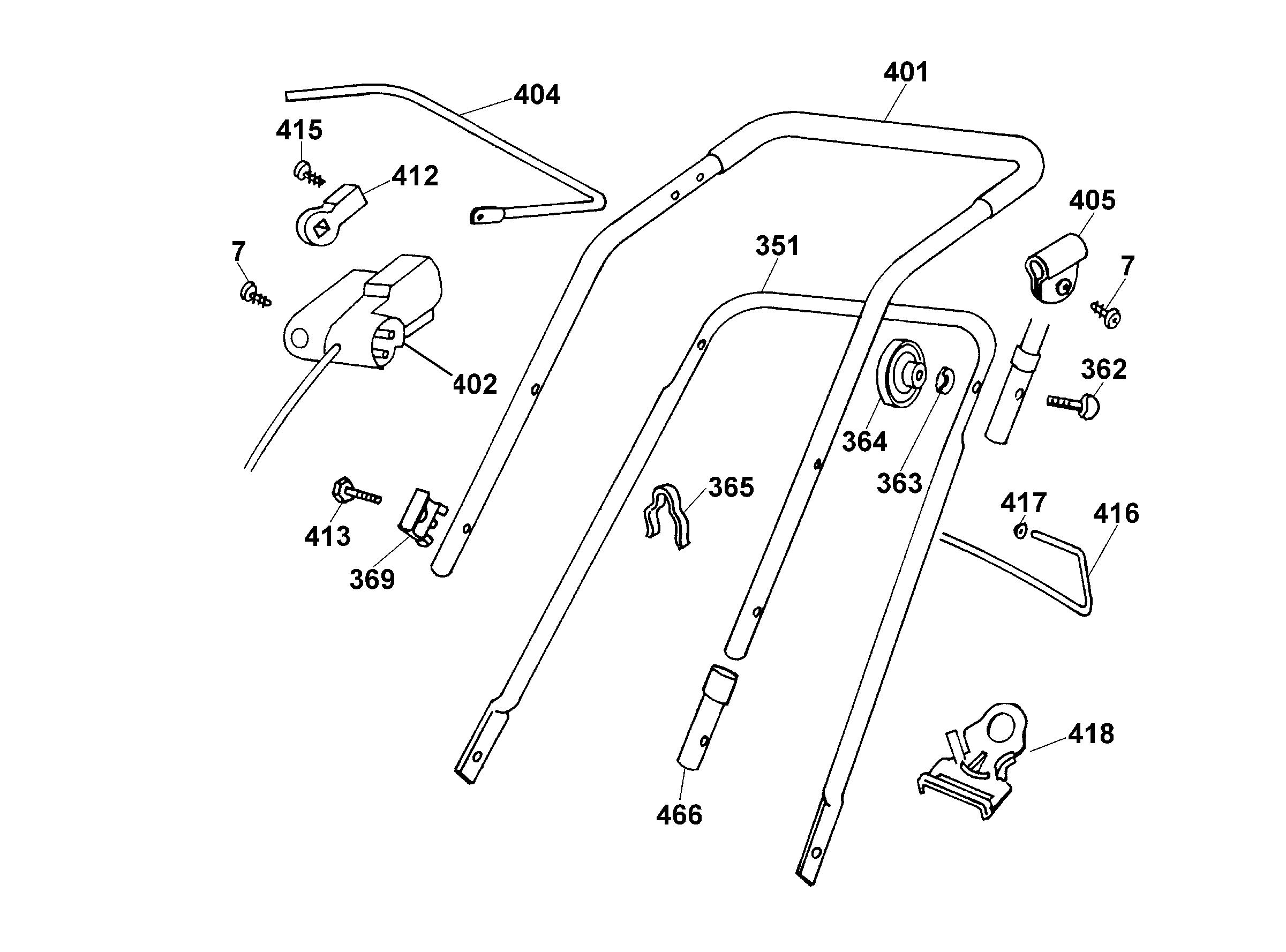 401
404
415
412
405
7
351
7
402
362
364
363
365
417
416
413
369
418
466