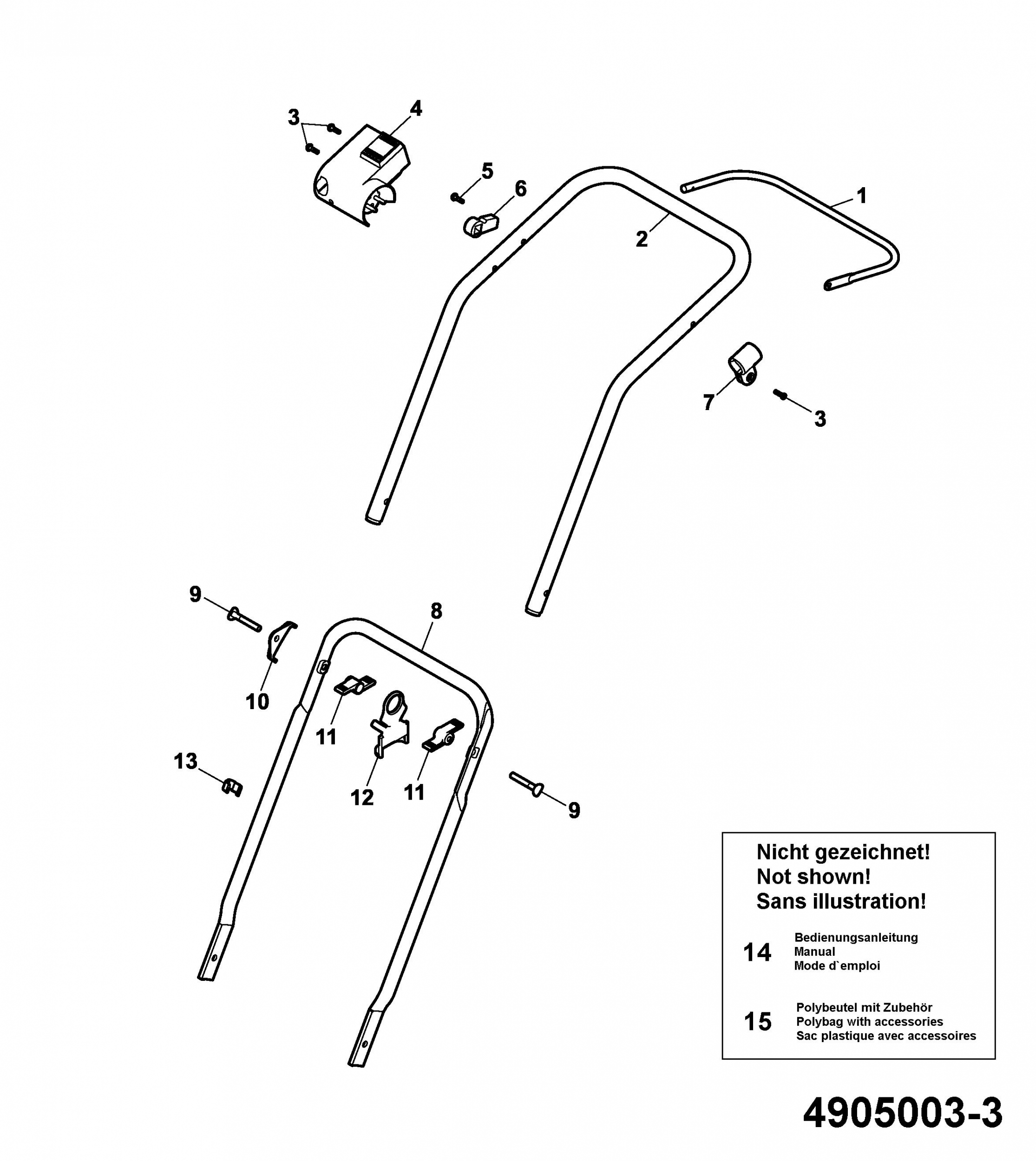 3
4
5
6
1
2
7
3
9
8
10
11
12
11
13
9

Nicht gezeichnet!
Not shown!
Sans illustration!

14 Bedienungsanleitung
Manual
Mode d`emploi

15 Polybeutel mit Zubehör
Polybag with accessories
Sac plastique avec accessoires

4905003-3