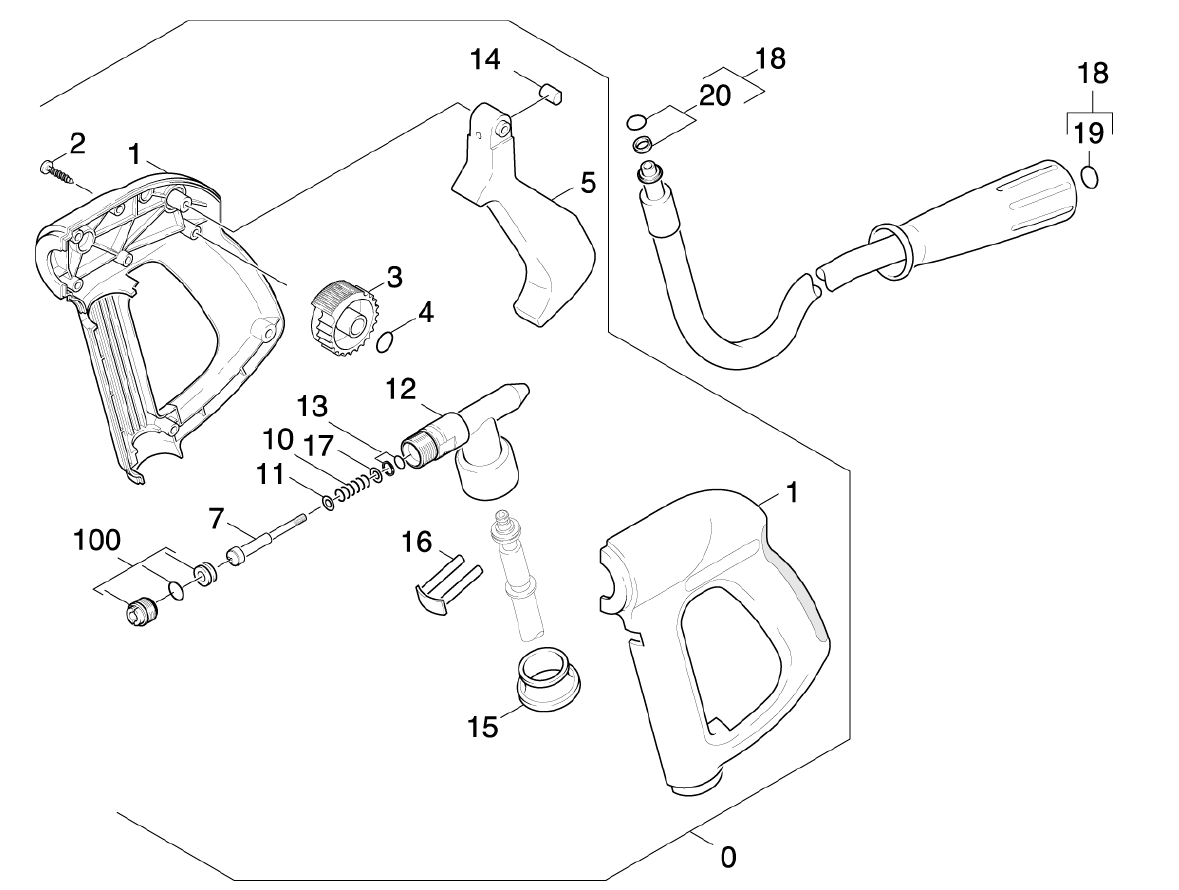 14
18
20
18
19
2
1
5
3
4
12
13
10
17
11
7
100
16
1
15
0