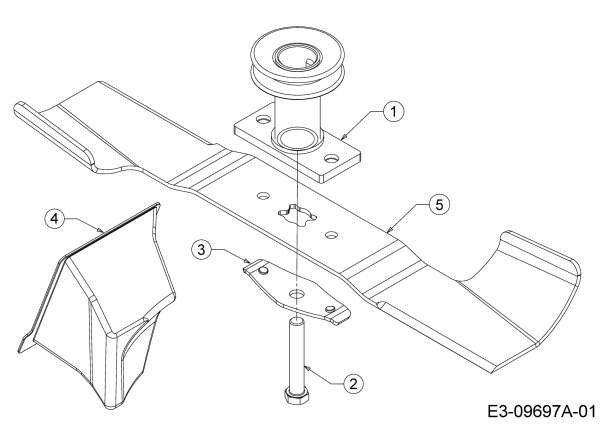 1
5
4
3
2
E3-09697A-01