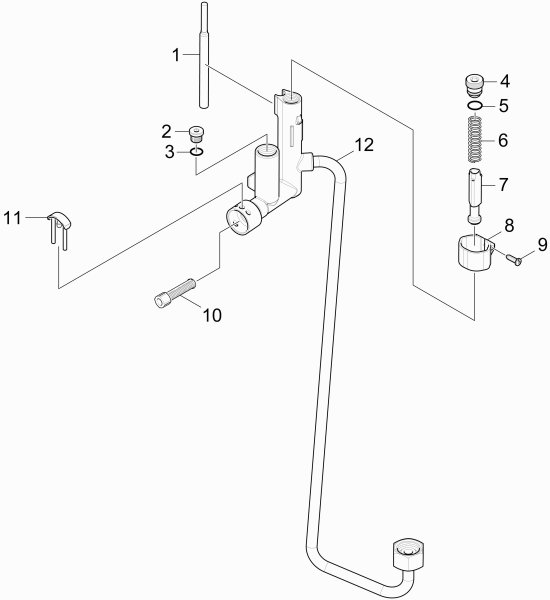 1
2
3
4
5
6
7
8
9
10
11
12