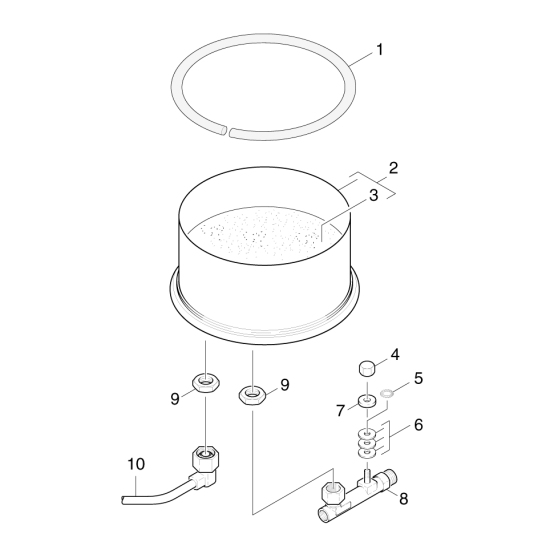 1
2
3
4
5
9
9
7
6
10
8