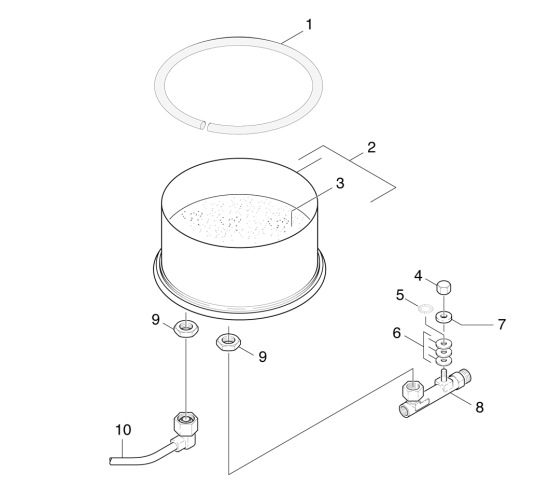 1
2
3
4
5
7
6
9
9
8
10